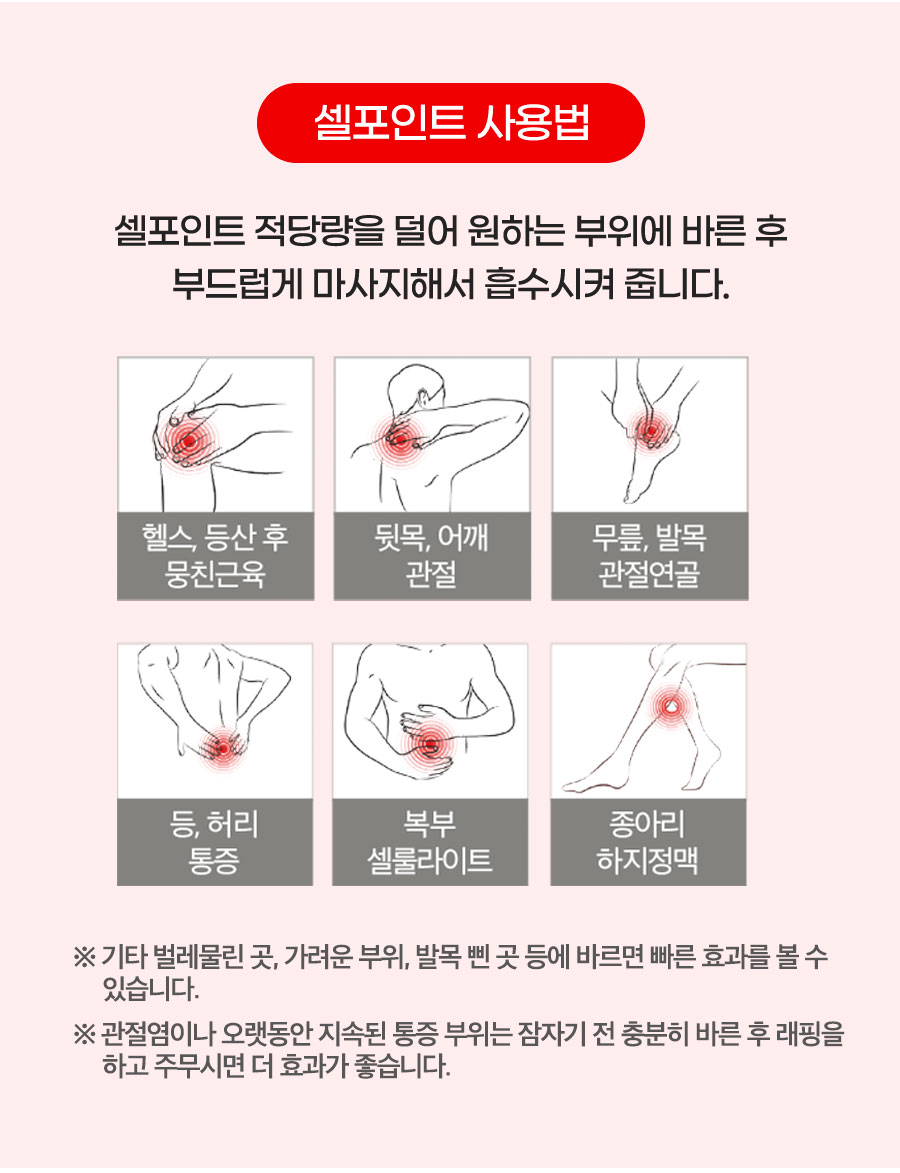 셀포인트 사용법

셀포인트 적당량을 덜어 원하는 부위에 바른 후 부드럽게 마사지해서 흡수시켜 줍니다.

헬스, 등산 후 뭉친근육

뒷목, 어깨 관절

무릎, 발목 관절연골

등, 허리 통증

복부 셀룰라이트

종아리 하지정맥

※ 기타 벌레물린 곳, 가려운 부위, 발목 삔 곳 등에 바르면 빠른 효과를 볼 수 있습니다.

※ 관절염이나 오랫동안 지속된 통증 부위는 잠자기 전 충분히 바른 후 래핑을 하고 주무시면 더 효과가 좋습니다.